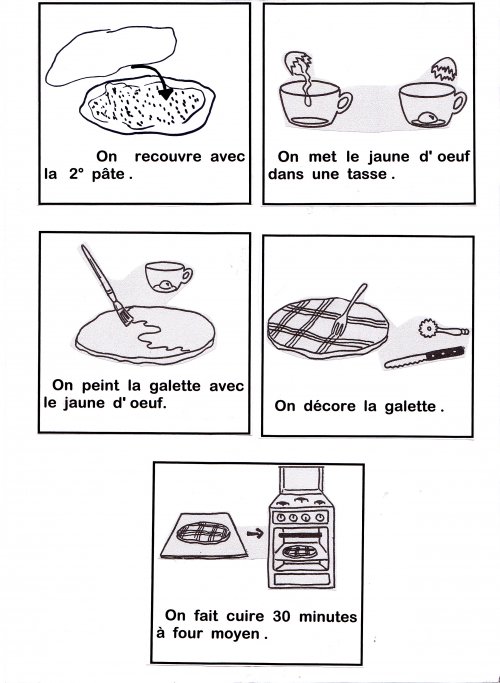 On recouvre avec la 2° pâte .

On met le jaune d' oeuf dans une tasse .

On peint la galette avec le jaune d' oeuf.

On décore la galette .

On fait cuire 30 minutes à four moyen .